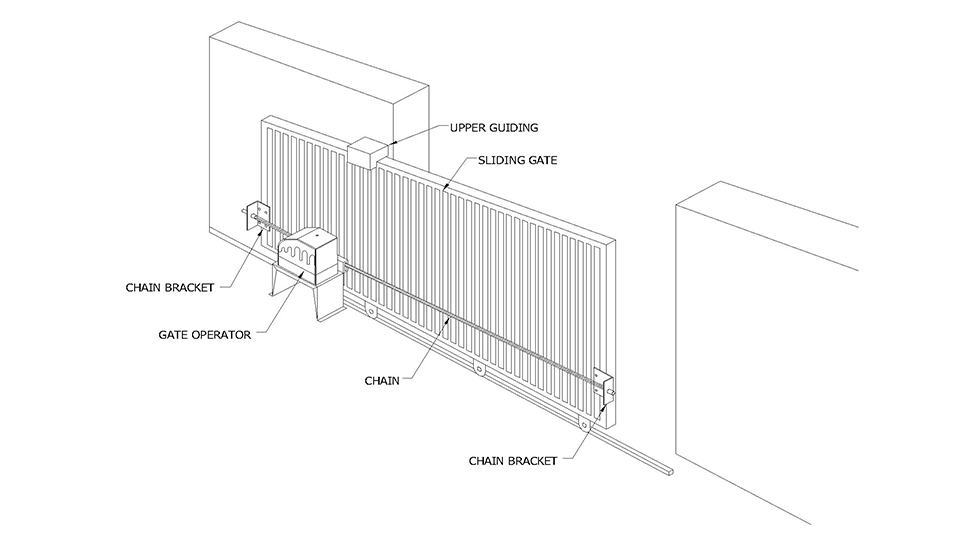 UPPER GUIDING

SLIDING GATE

CHAIN BRACKET

GATE OPERATOR

CHAIN

CHAIN BRACKET